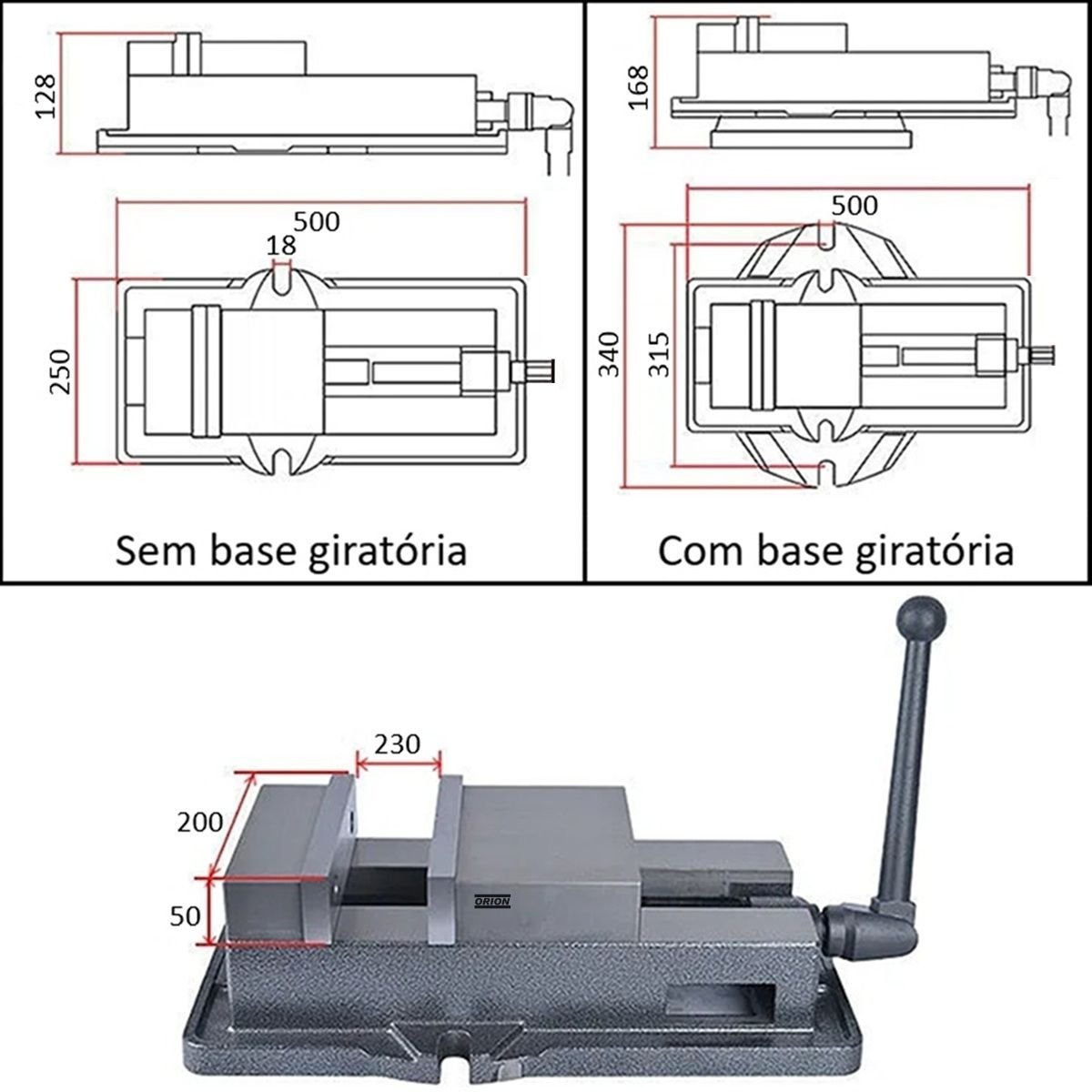 128

500

18

250

Sem base giratória

168

500

340

315

Com base giratória

230

200

50

ORION