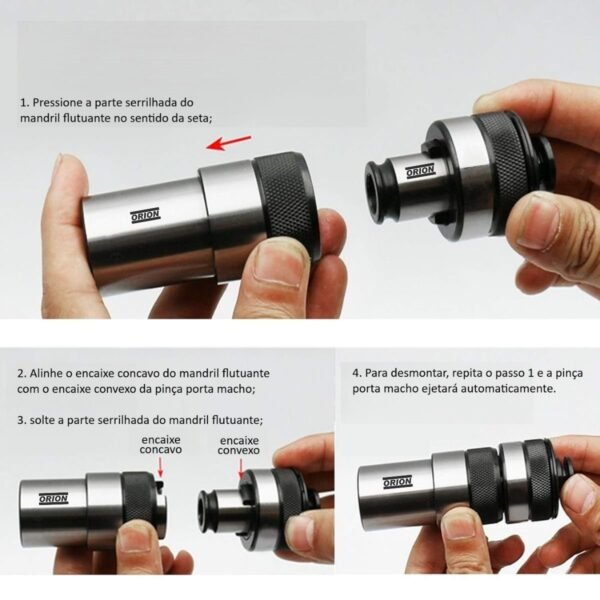 1. Pressione a parte serrilhada do mandril flutuante no sentido da seta;

ORION

ORION

2. Alinhe o encaixe concavo do mandril flutuante com o encaixe convexo da pinça porta macho;

3. solte a parte serrilhada do mandril flutuante;

encaixe concavo

encaixe convexo

ORION

4. Para desmontar, repita o passo 1 e a pinça porta macho ejetará automaticamente.

ORION