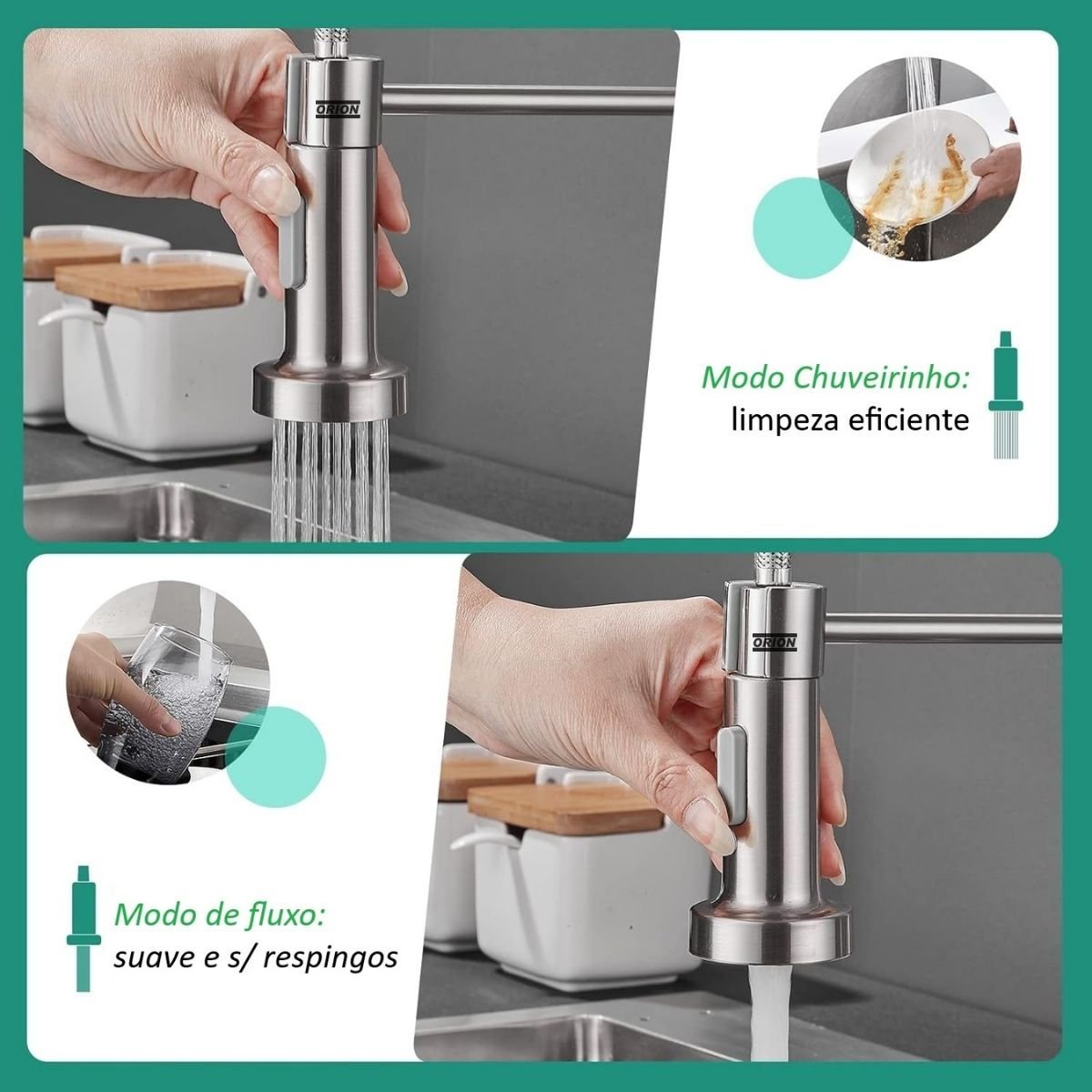 ORION

Modo Chuveirinho:
limpeza eficiente

ORION

Modo de fluxo:
suave e s/ respingos